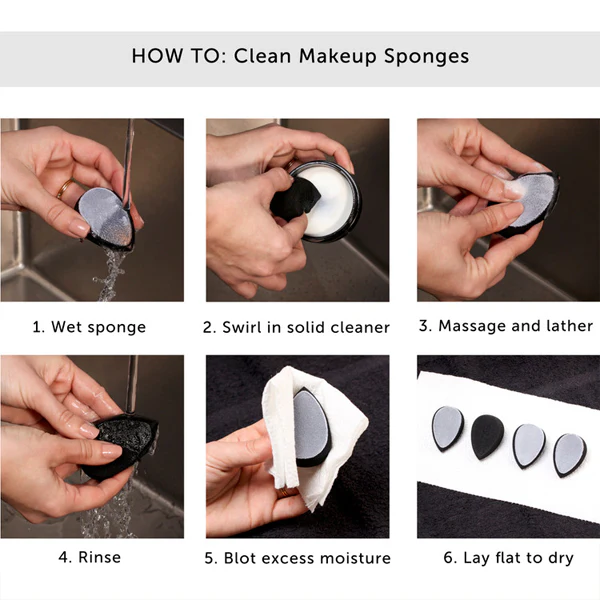 HOW TO: Clean Makeup Sponges

1. Wet sponge

2. Swirl in solid cleaner

3. Massage and lather

4. Rinse

5. Blot excess moisture

6. Lay flat to dry